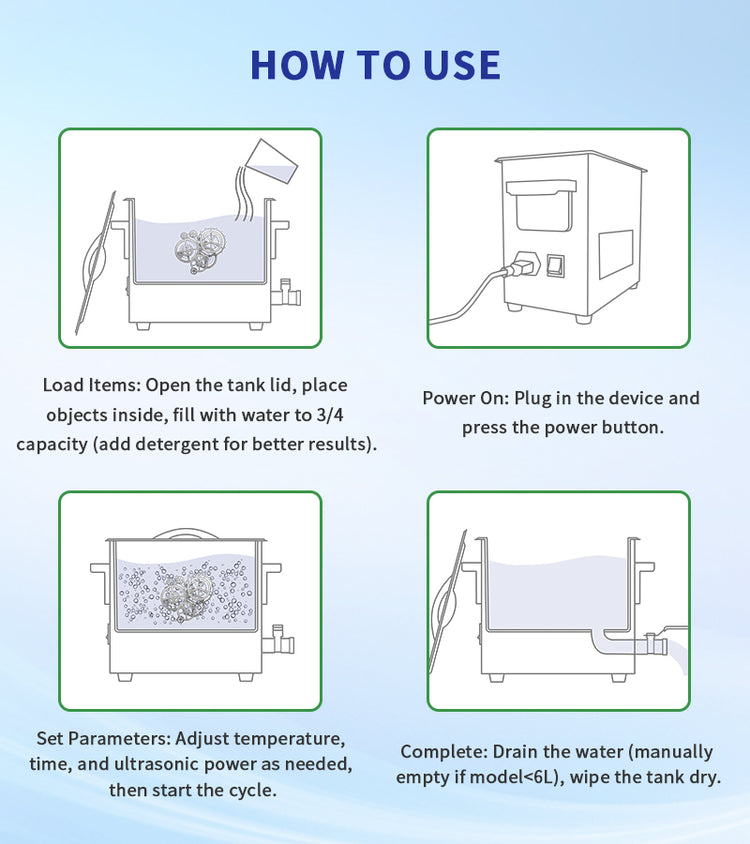 HOW TO USE

Load Items: Open the tank lid, place objects inside, fill with water to 3/4 capacity (add detergent for better results).

Power On: Plug in the device and press the power button.

Set Parameters: Adjust temperature, time, and ultrasonic power as needed, then start the cycle.

Complete: Drain the water (manually empty if model<6L), wipe the tank dry.